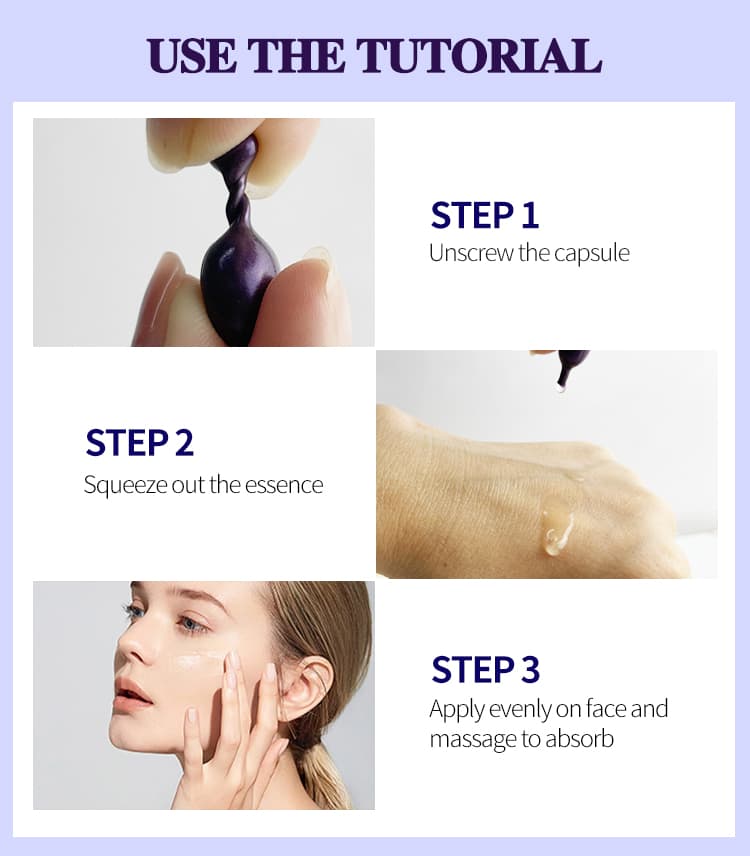 USE THE TUTORIAL

STEP 1
Unscrew the capsule

STEP 2
Squeeze out the essence

STEP 3
Apply evenly on face and massage to absorb